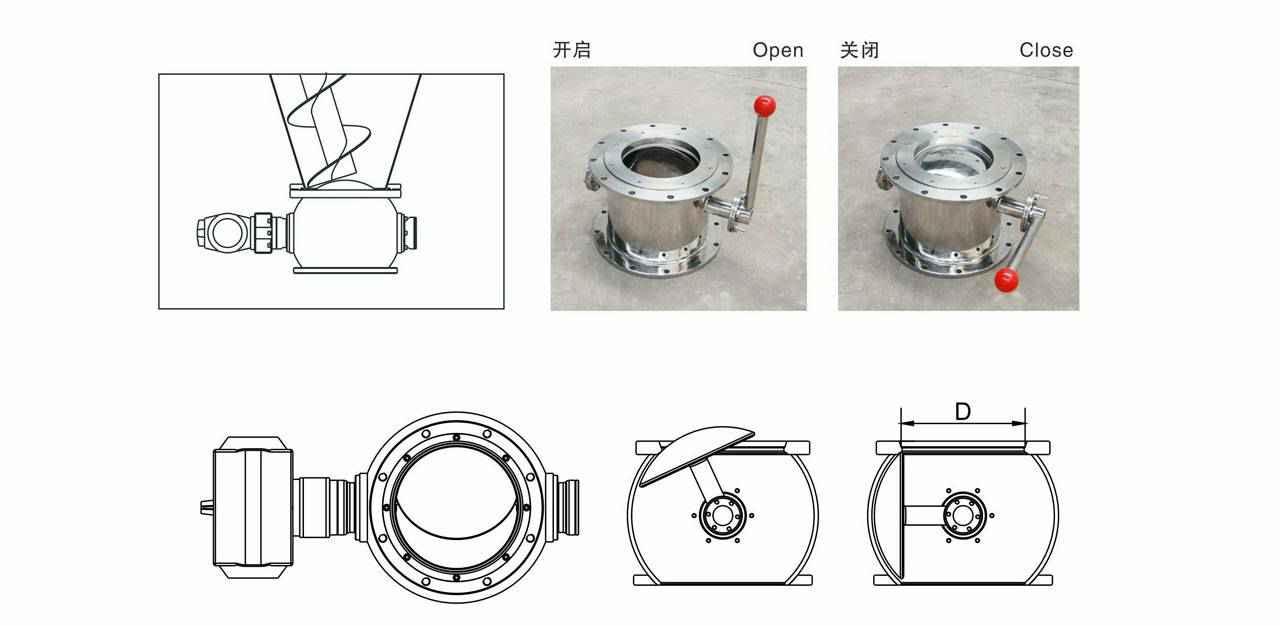 开启 Open

关闭 Close

D